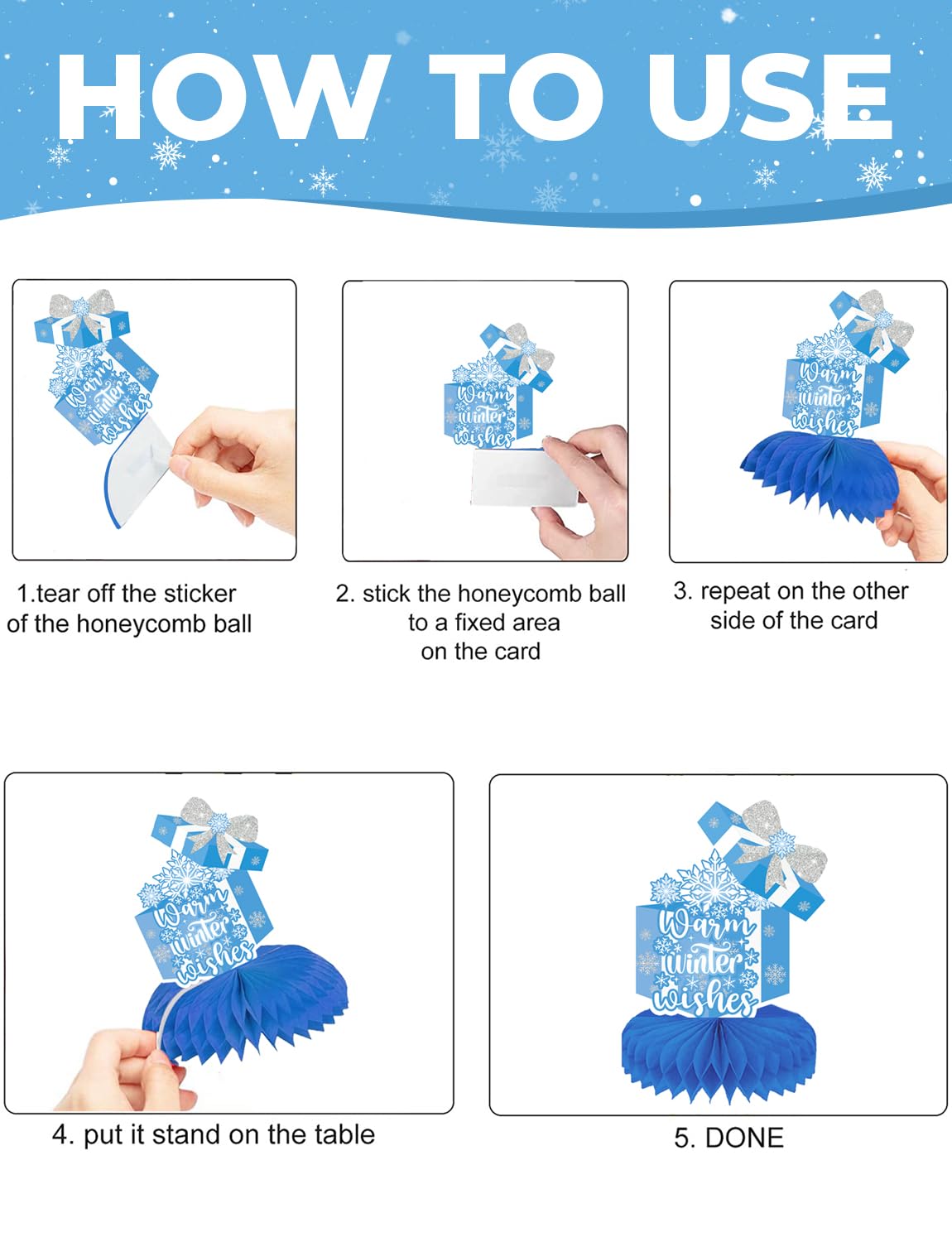 HOW TO USE

Warm Winter Wishes

1.tear off the sticker of the honeycomb ball

Warm Winter Wishes

2. stick the honeycomb ball to a fixed area on the card

Warm Winter Wishes

3. repeat on the other side of the card

Warm Winter Wishes

4. put it stand on the table

Warm Winter Wishes

5. DONE