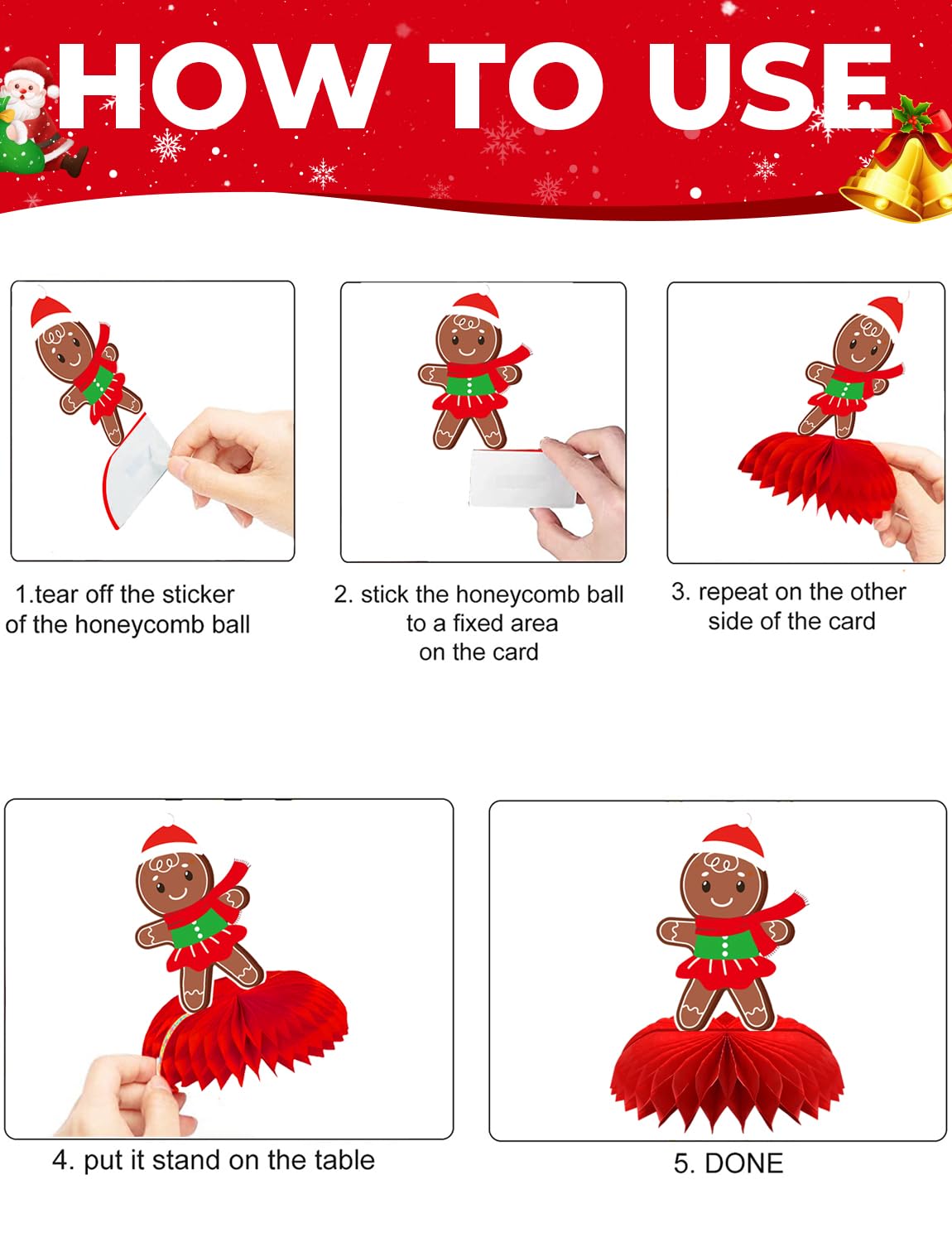 HOW TO USE

1.tear off the sticker of the honeycomb ball

2. stick the honeycomb ball to a fixed area on the card

3. repeat on the other side of the card

4. put it stand on the table

5. DONE