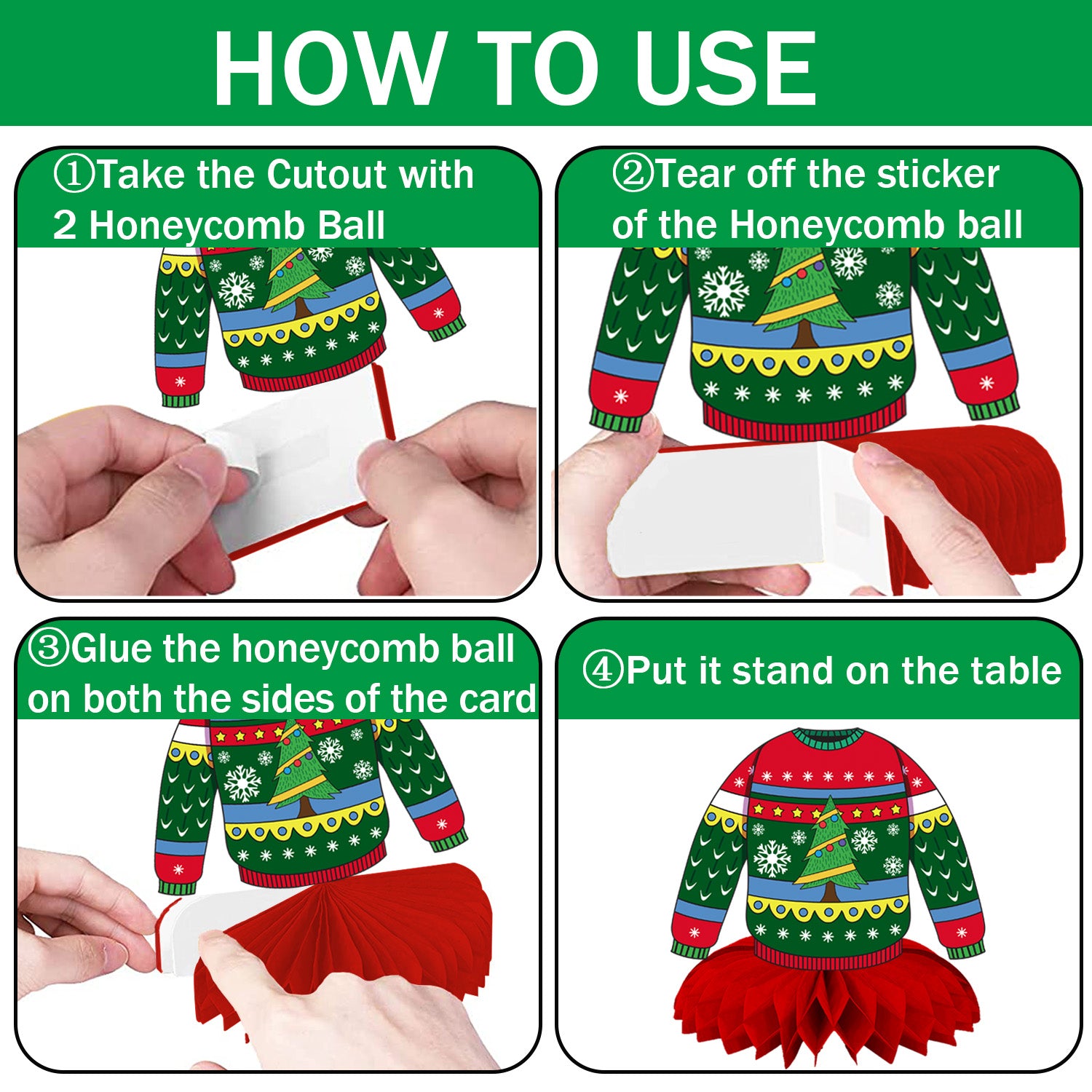 HOW TO USE

①Take the Cutout with 2 Honeycomb Ball

②Tear off the sticker of the Honeycomb ball

③Glue the honeycomb ball on both the sides of the card

④Put it stand on the table