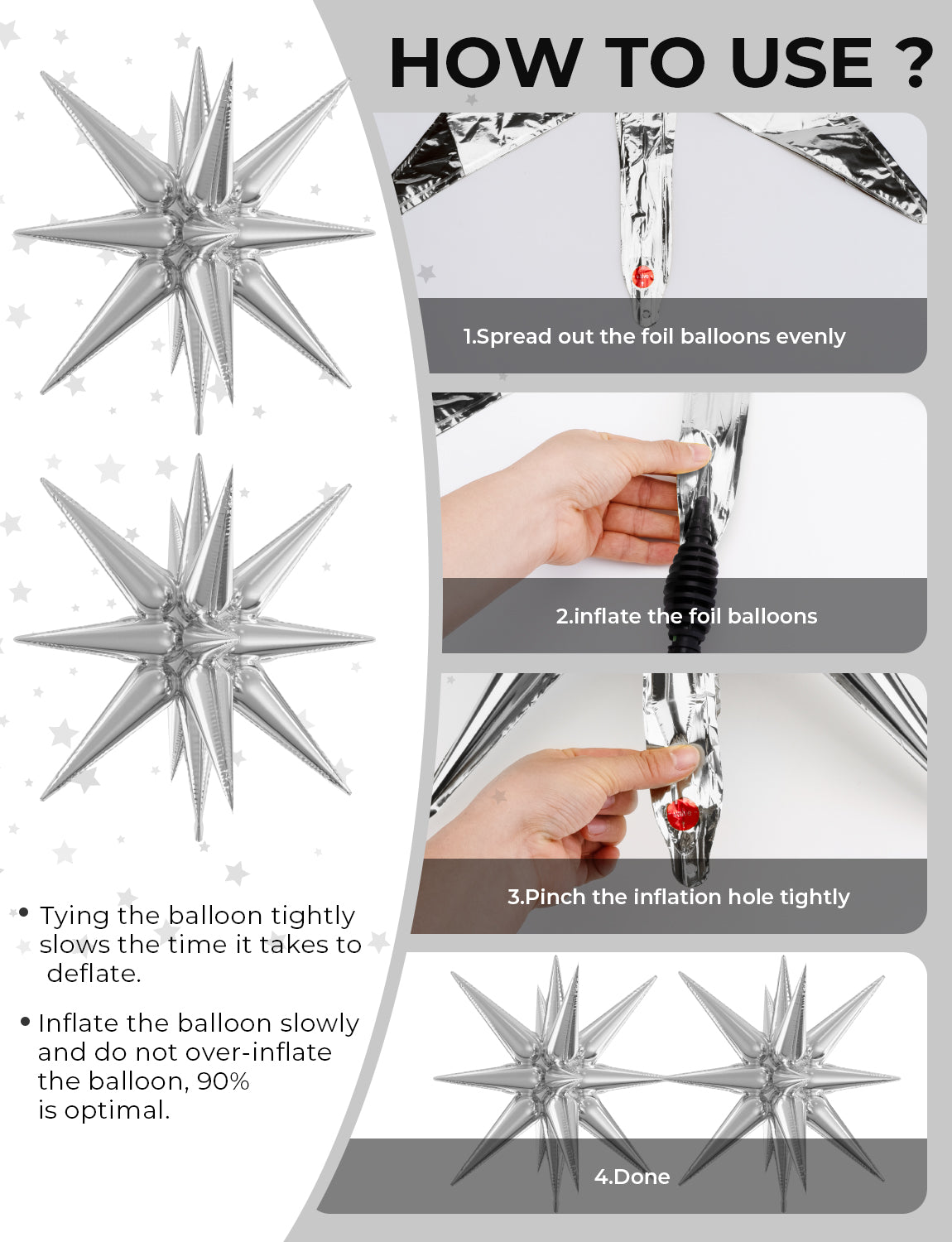 HOW TO USE ?

1.Spread out the foil balloons evenly

2.inflate the foil balloons

3.Pinch the inflation hole tightly

4.Done

• Tying the balloon tightly slows the time it takes to deflate.

• Inflate the balloon slowly and do not over-inflate the balloon, 90% is optimal.