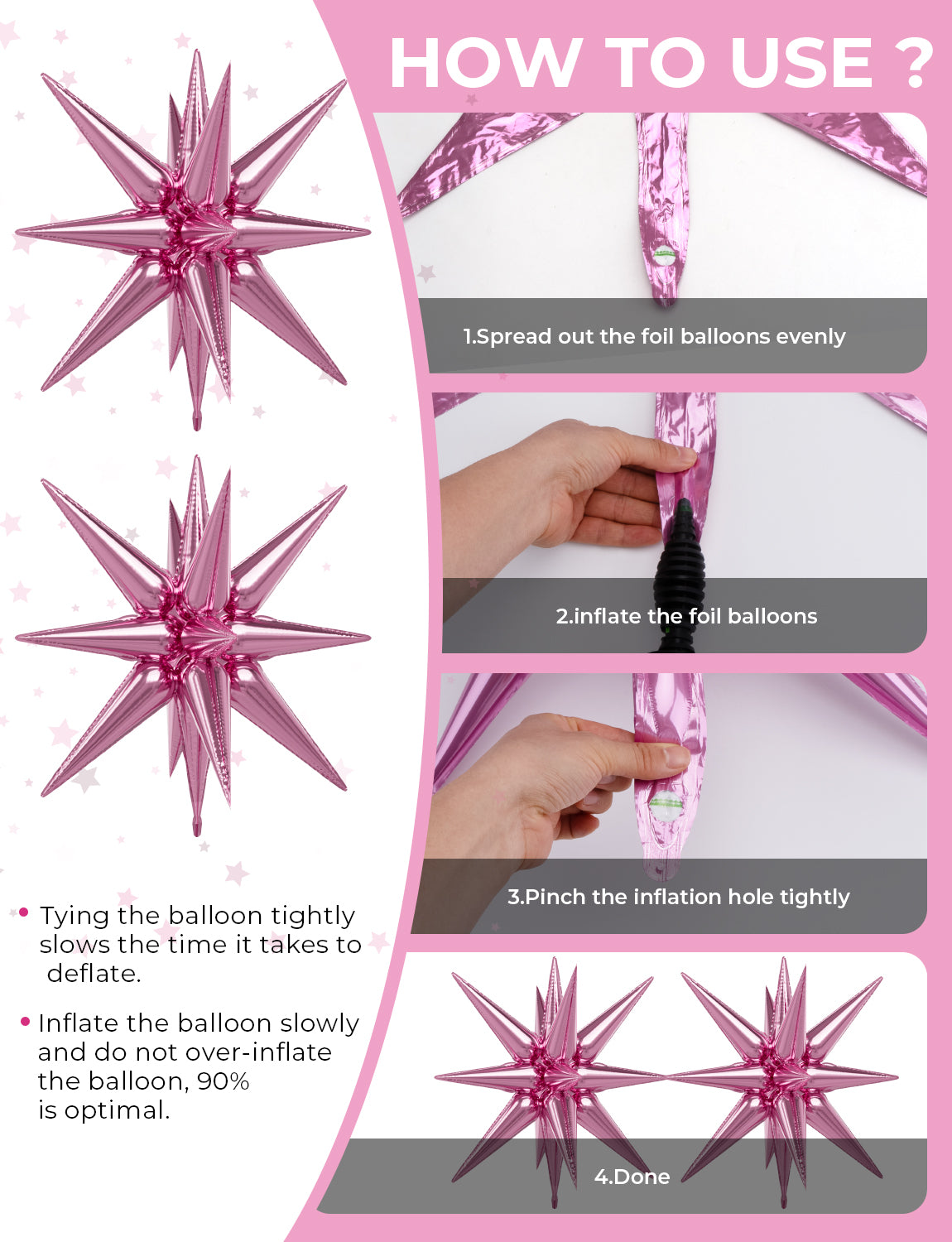 HOW TO USE ?

1.Spread out the foil balloons evenly

2.inflate the foil balloons

3.Pinch the inflation hole tightly

4.Done

• Tying the balloon tightly slows the time it takes to deflate.

• Inflate the balloon slowly and do not over-inflate the balloon, 90% is optimal.